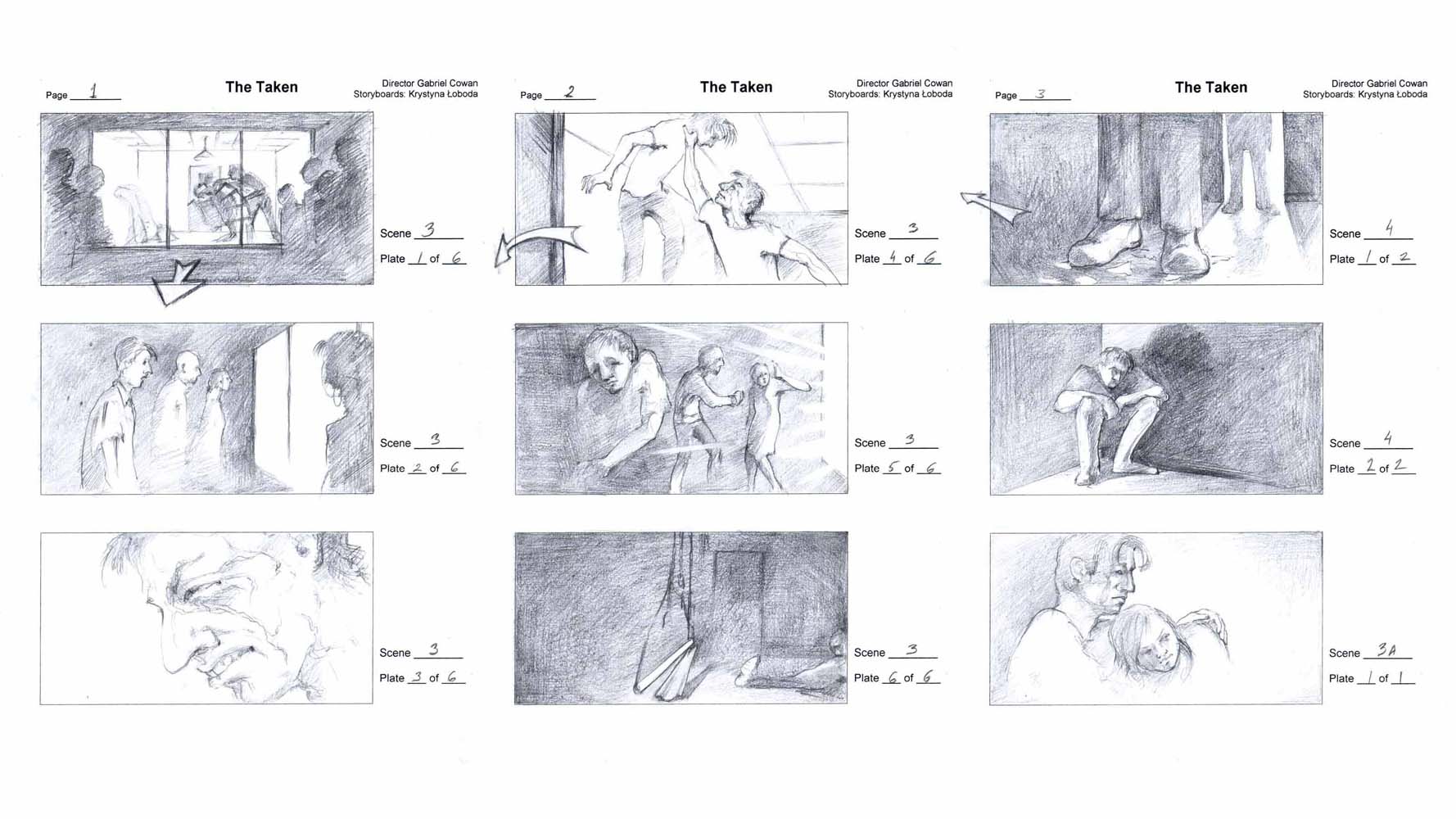 Page 1

The Taken

Director Gabriel Cowan
Storyboards: Krystyna Łoboda

Scene 3
Plate 1 of 6

Scene 3
Plate 2 of 6

Scene 3
Plate 3 of 6

Page 2

The Taken

Director Gabriel Cowan
Storyboards: Krystyna Łoboda

Scene 3
Plate 4 of 6

Scene 3
Plate 5 of 6

Scene 3
Plate 6 of 6

Page 3

The Taken

Director Gabriel Cowan
Storyboards: Krystyna Łoboda

Scene 4
Plate 1 of 2

Scene 4
Plate 2 of 2

Scene 3A
Plate 1 of 1